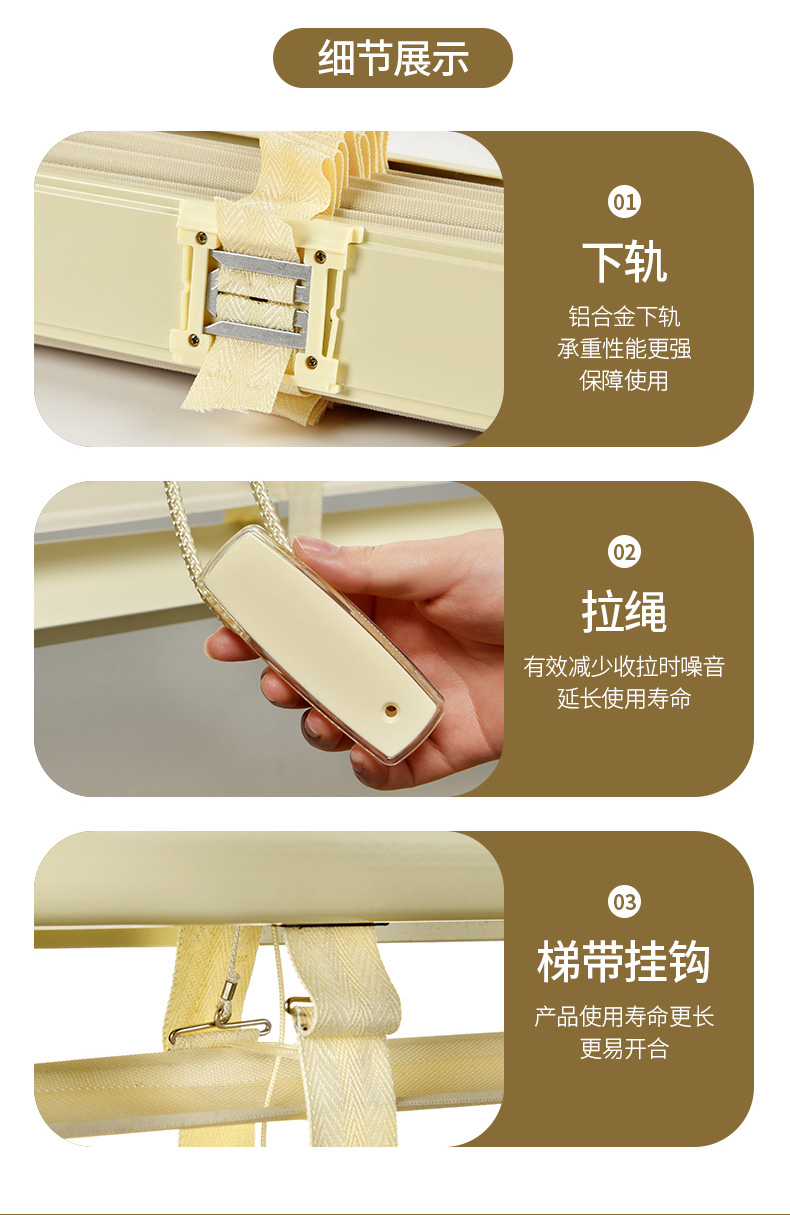 细节展示

01

下轨

铝合金下轨
承重性能更强
保障使用

02

拉绳

有效减少收拉时噪音
延长使用寿命

03

梯带挂钩

产品使用寿命更长
更易开合