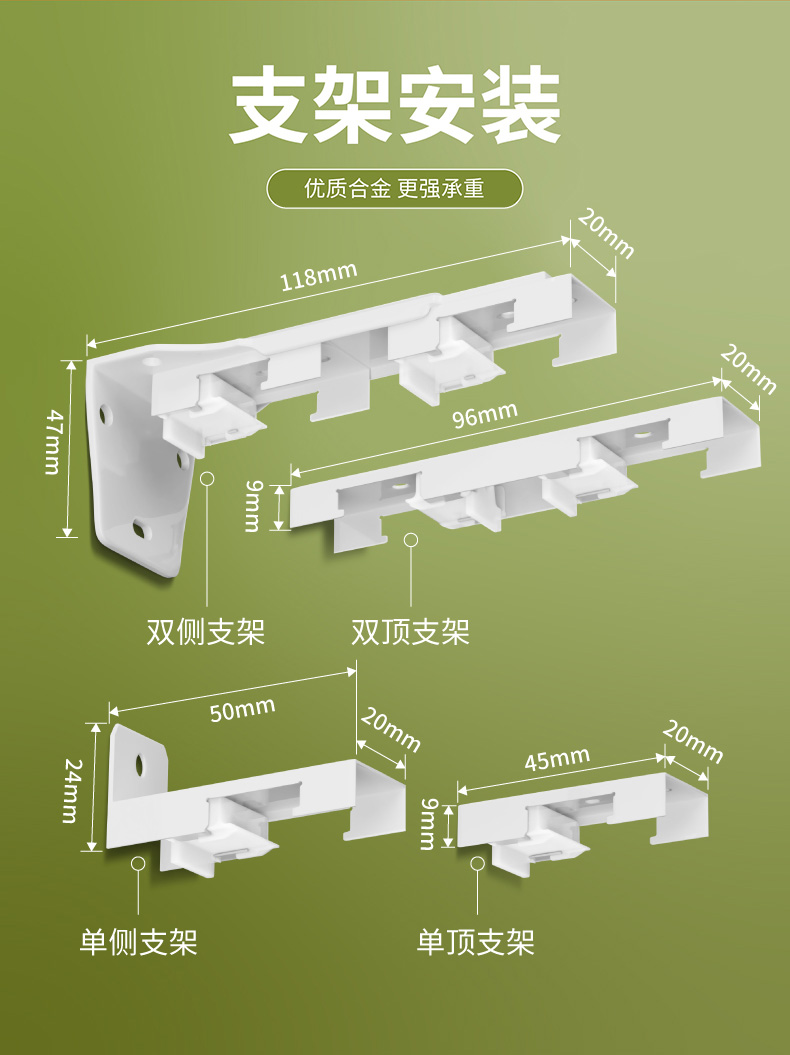 支架安装

优质合金 更强承重

118mm

20mm

47mm

96mm

20mm

9mm

双侧支架

双顶支架

50mm

20mm

24mm

45mm

20mm

9mm

单侧支架

单顶支架