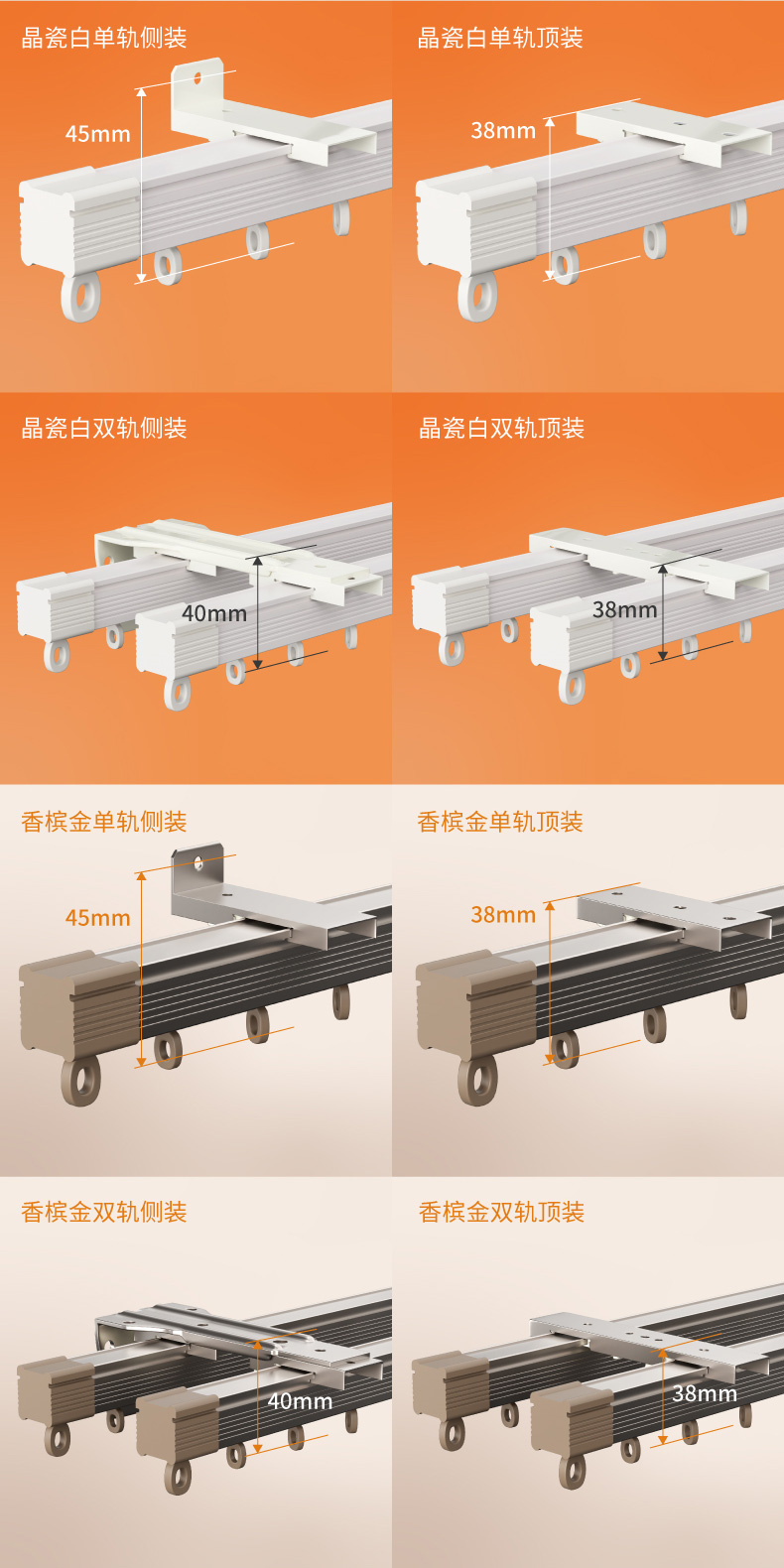 晶瓷白单轨侧装

45mm

晶瓷白单轨顶装

38mm

晶瓷白双轨侧装

40mm

晶瓷白双轨顶装

38mm

香槟金单轨侧装

45mm

香槟金单轨顶装

38mm

香槟金双轨侧装

40mm

香槟金双轨顶装

38mm